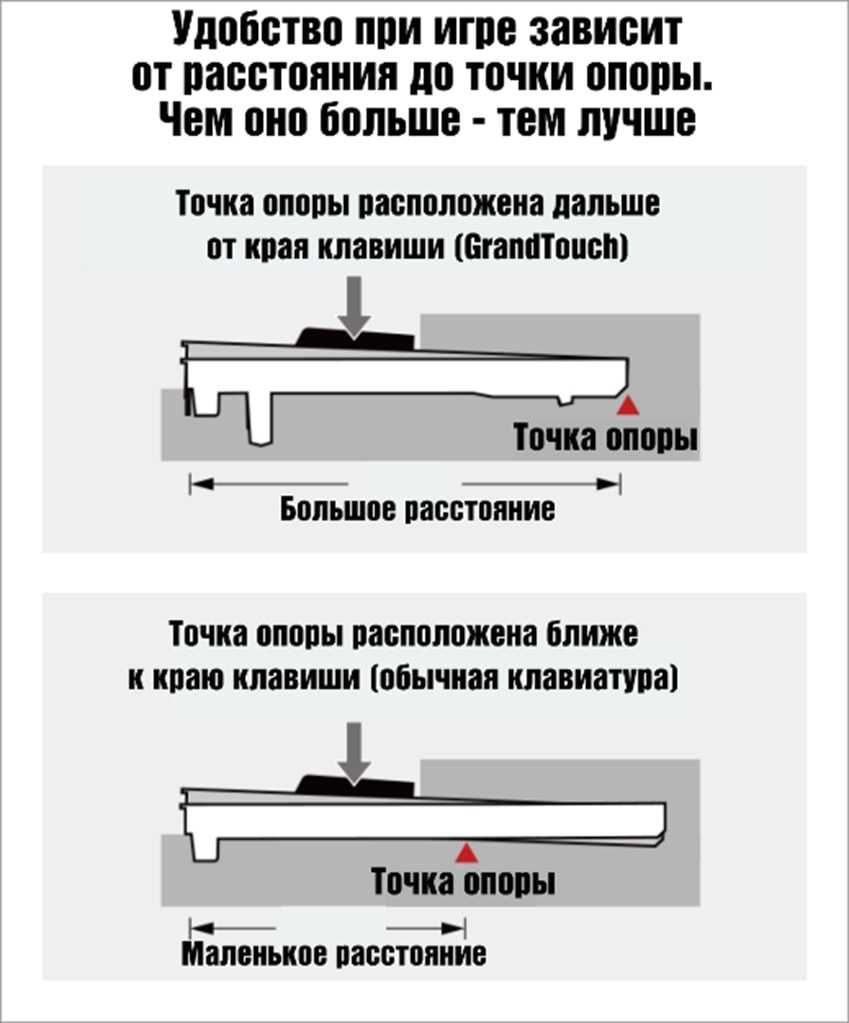 Удобство при игре зависит от расстояния до точки опоры. Чем оно больше - тем лучше

Точка опоры расположена дальше от края клавиши (GrandTouch)

Точка опоры

Большое расстояние

Точка опоры расположена ближе к краю клавиши (обычная клавиатура)

Точка опоры

Маленькое расстояние